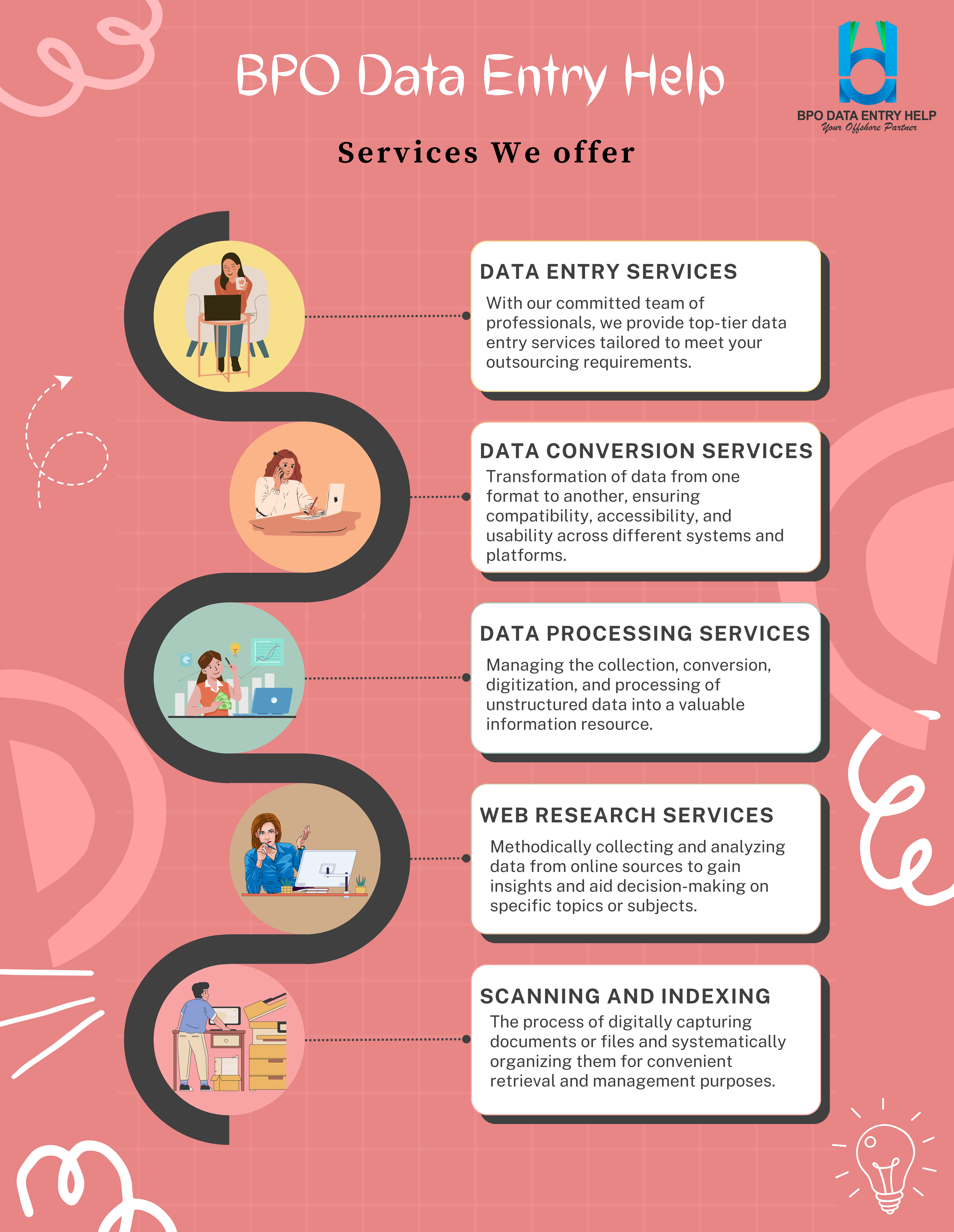 BPO Data Entry Help

BPO DATA ENTRY HELP
Your Offshore Partner

Services We offer

DATA ENTRY SERVICES
With our committed team of professionals, we provide top-tier data entry services tailored to meet your outsourcing requirements.

DATA CONVERSION SERVICES
Transformation of data from one format to another, ensuring compatibility, accessibility, and usability across different systems and platforms.

DATA PROCESSING SERVICES
Managing the collection, conversion, digitization, and processing of unstructured data into a valuable information resource.

WEB RESEARCH SERVICES
Methodically collecting and analyzing data from online sources to gain insights and aid decision-making on specific topics or subjects.

SCANNING AND INDEXING
The process of digitally capturing documents or files and systematically organizing them for convenient retrieval and management purposes.